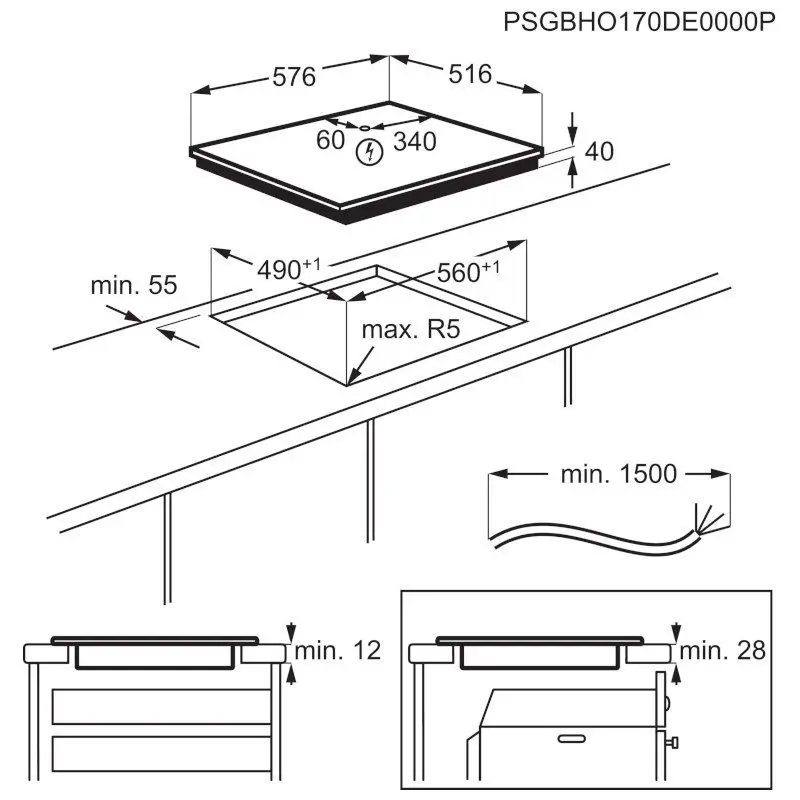 PSGBHO170DE0000P

576
516
60
340
40

$490^{+1}$
$560^{+1}$
min. 55
max. R5

min. 1500

min. 12
min. 28