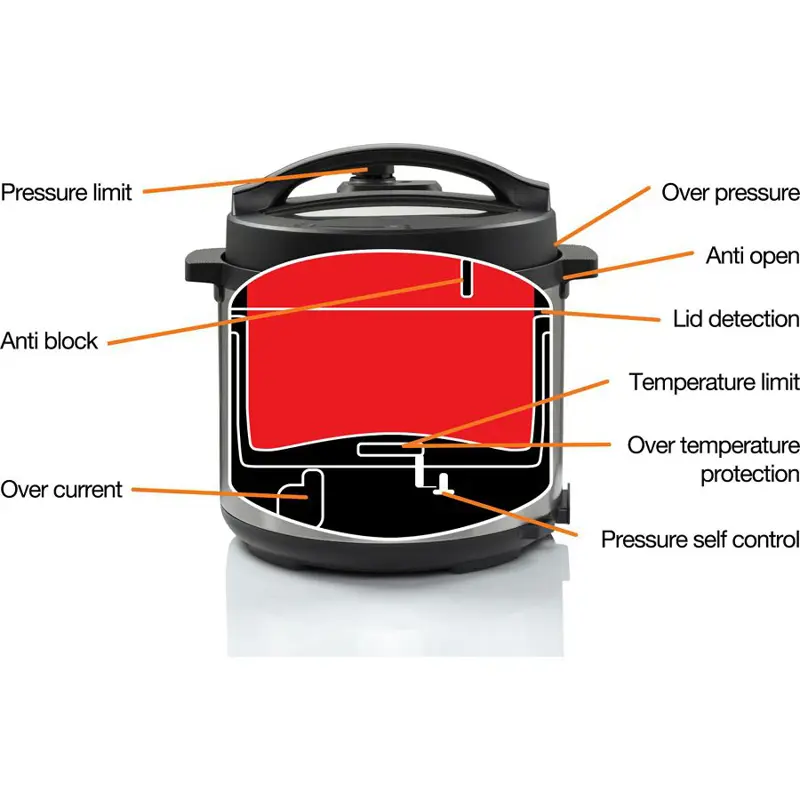 Pressure limit

Anti block

Over current

Over pressure

Anti open

Lid detection

Temperature limit

Over temperature protection

Pressure self control